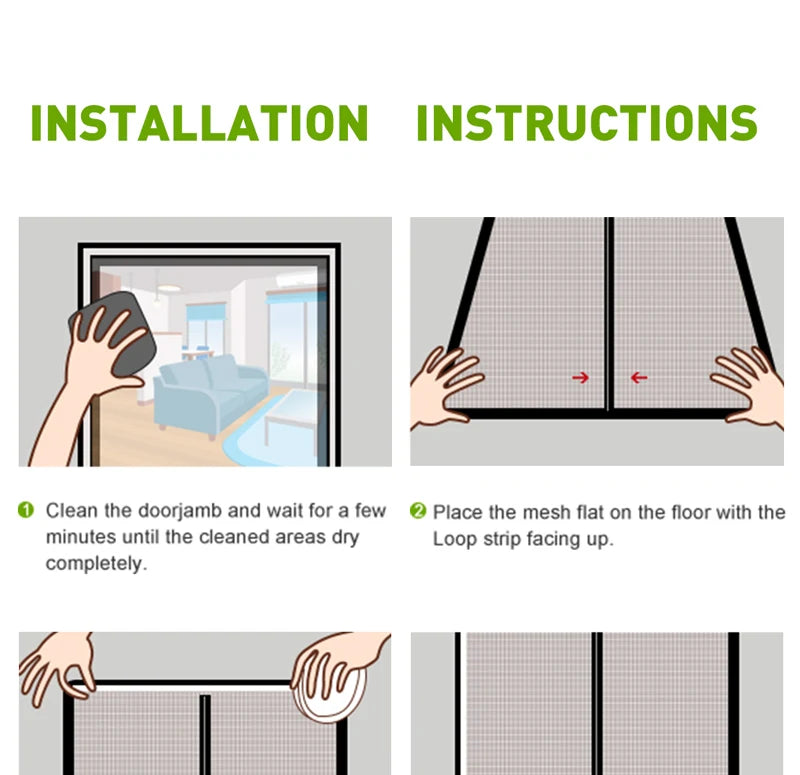 INSTALLATION INSTRUCTIONS

❶ Clean the doorjamb and wait for a few minutes until the cleaned areas dry completely.

❷ Place the mesh flat on the floor with the Loop strip facing up.