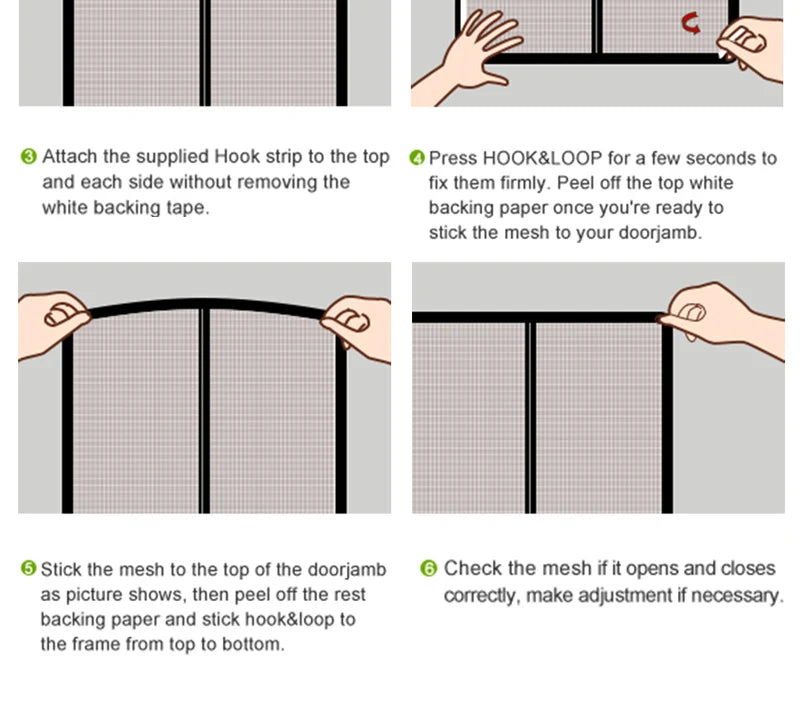 ❸ Attach the supplied Hook strip to the top and each side without removing the white backing tape.

❹ Press HOOK&LOOP for a few seconds to fix them firmly. Peel off the top white backing paper once you're ready to stick the mesh to your doorjamb.

❺ Stick the mesh to the top of the doorjamb as picture shows, then peel off the rest backing paper and stick hook&loop to the frame from top to bottom.

❻ Check the mesh if it opens and closes correctly, make adjustment if necessary.