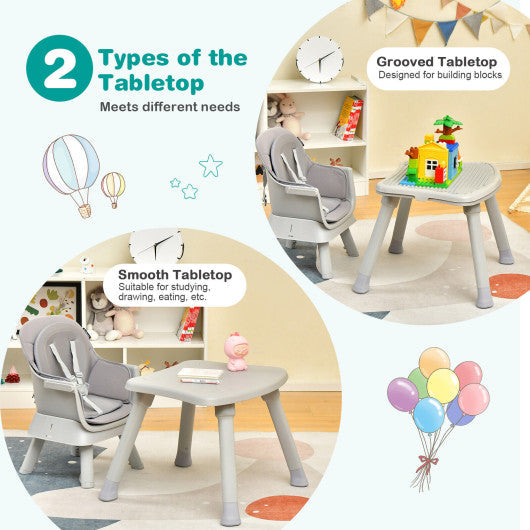 2 Types of the Tabletop
Meets different needs

Grooved Tabletop
Designed for building blocks

Smooth Tabletop
Suitable for studying, drawing, eating, etc.